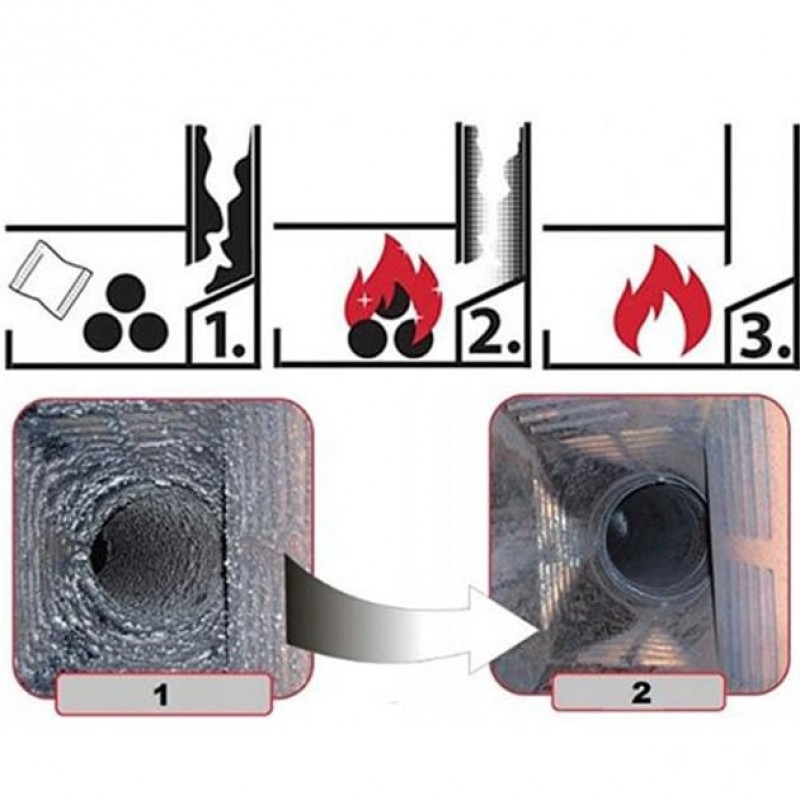 1.

2.

3.

1

2